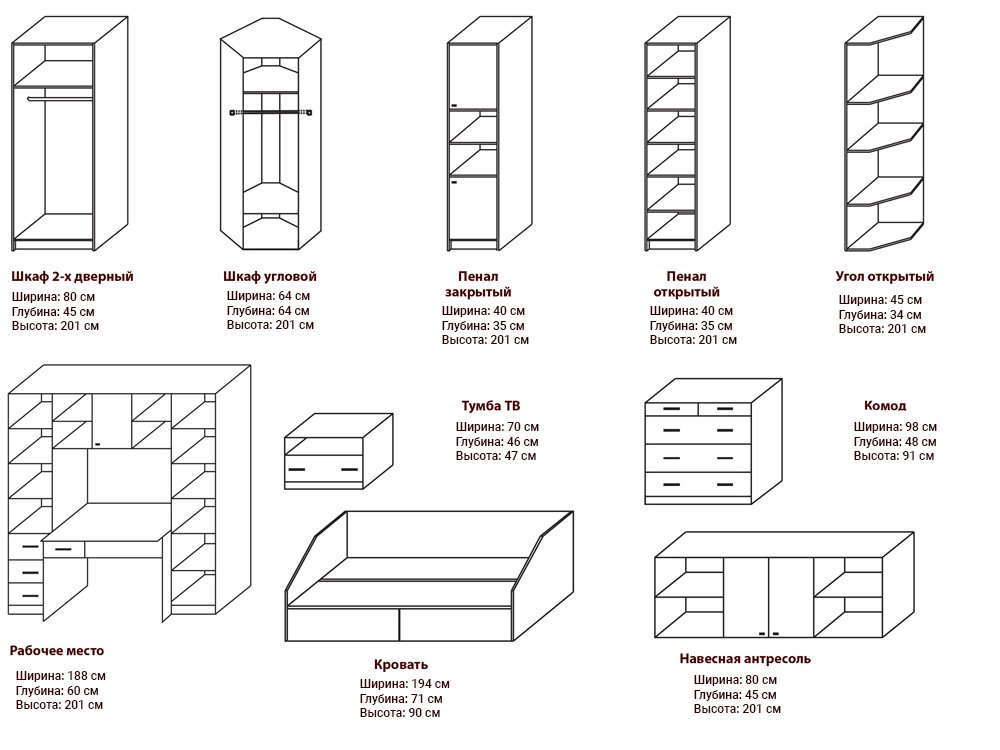 Шкаф 2-х дверный
Ширина: 80 см
Глубина: 45 см
Высота: 201 см

Шкаф угловой
Ширина: 64 см
Глубина: 64 см
Высота: 201 см

Пенал закрытый
Ширина: 40 см
Глубина: 35 см
Высота: 201 см

Пенал открытый
Ширина: 40 см
Глубина: 35 см
Высота: 201 см

Угол открытый
Ширина: 45 см
Глубина: 34 см
Высота: 201 см

Тумба ТВ
Ширина: 70 см
Глубина: 46 см
Высота: 47 см

Комод
Ширина: 98 см
Глубина: 48 см
Высота: 91 см

Рабочее место
Ширина: 188 см
Глубина: 60 см
Высота: 201 см

Кровать
Ширина: 194 см
Глубина: 71 см
Высота: 90 см

Навесная антресоль
Ширина: 80 см
Глубина: 45 см
Высота: 201 см