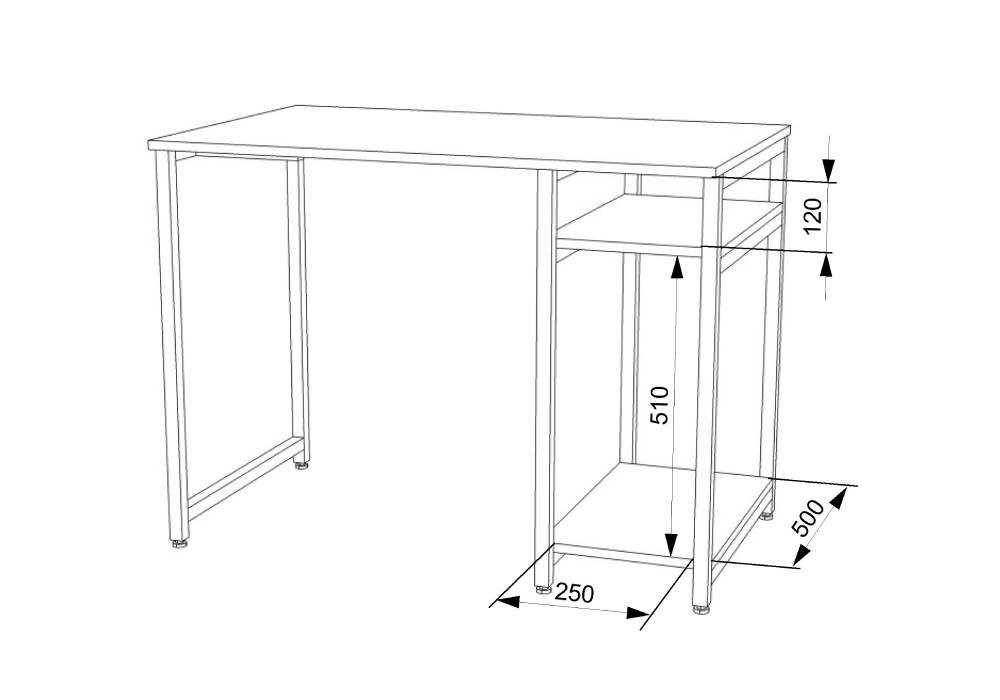 120
510
500
250